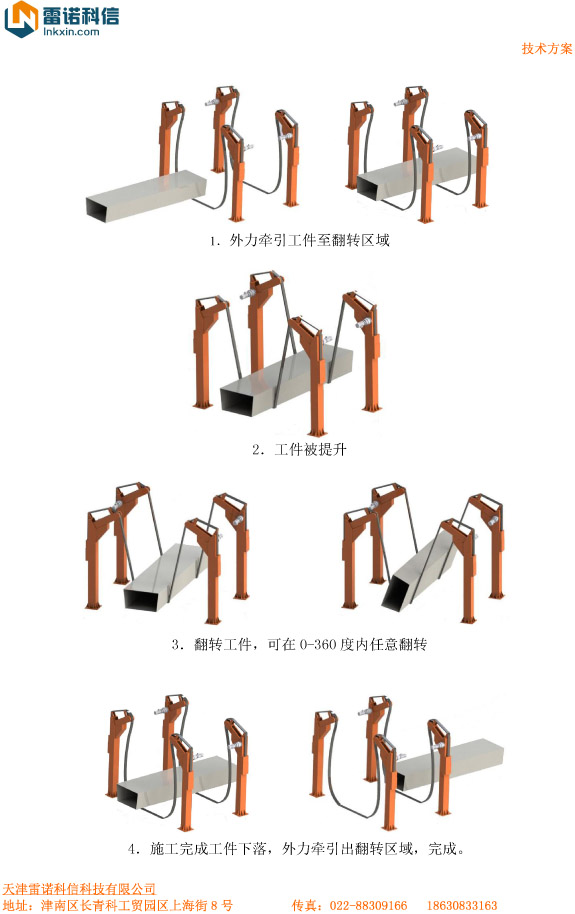 雷诺科信
lnkxin.com

技术方案

1. 外力牵引工件至翻转区域

2. 工件被提升

3. 翻转工件，可在 0-360 度内任意翻转

4. 施工完成工件下落，外力牵引出翻转区域，完成。

天津雷诺科信科技有限公司
地址：津南区长青科工贸园区上海街 8 号　　传真：022-88309166　18630833163